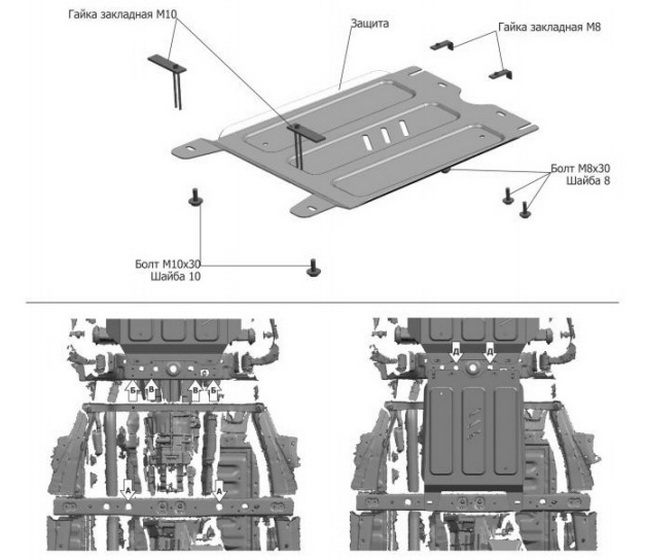 Гайка закладная М10
Защита
Гайка закладная М8
Болт М8х30
Шайба 8
Болт М10х30
Шайба 10

Б
В
В
Б
А
А

Д
Д