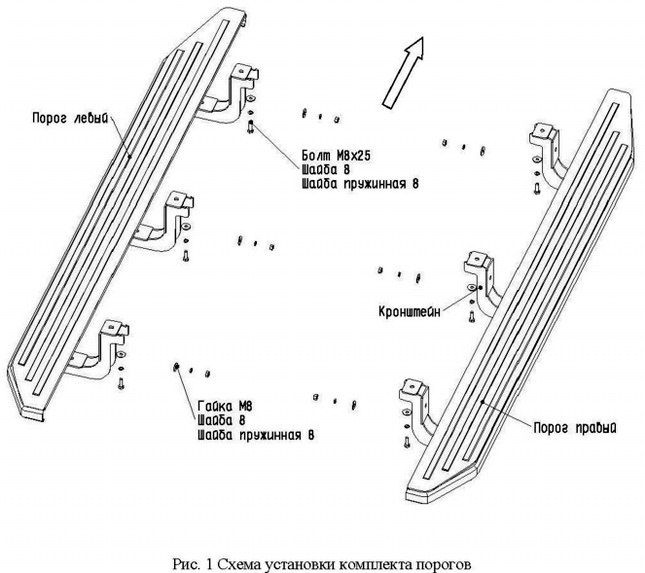 Порог левый

Болт М8х25
Шайба 8
Шайба пружинная 8

Кронштейн

Гайка М8
Шайба 8
Шайба пружинная 8

Порог правый

Рис. 1 Схема установки комплекта порогов