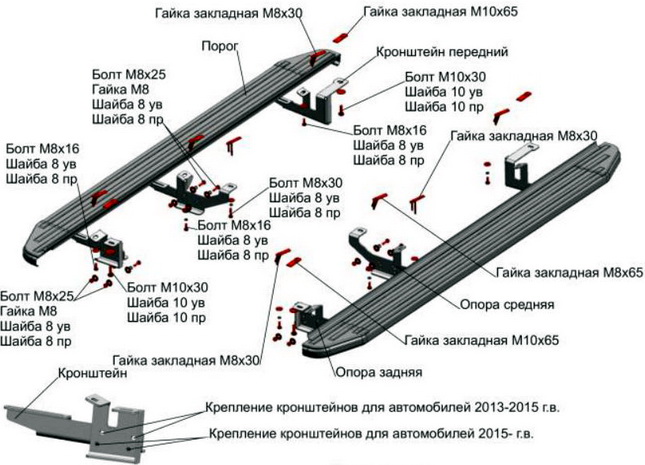 Гайка закладная М8х30

Гайка закладная М10х65

Порог

Кронштейн передний

Болт М8х25
Гайка М8
Шайба 8 ув
Шайба 8 пр

Болт М10х30
Шайба 10 ув
Шайба 10 пр

Болт М8х16
Шайба 8 ув
Шайба 8 пр

Гайка закладная М8х30

Болт М8х16
Шайба 8 ув
Шайба 8 пр

Болт М8х30
Шайба 8 ув
Шайба 8 пр

Болт М8х16
Шайба 8 ув
Шайба 8 пр

Гайка закладная М8х65

Болт М8х25
Гайка М8
Шайба 8 ув
Шайба 8 пр

Болт М10х30
Шайба 10 ув
Шайба 10 пр

Опора средняя

Гайка закладная М10х65

Гайка закладная М8х30

Опора задняя

Кронштейн

Крепление кронштейнов для автомобилей 2013-2015 г.в.

Крепление кронштейнов для автомобилей 2015- г.в.