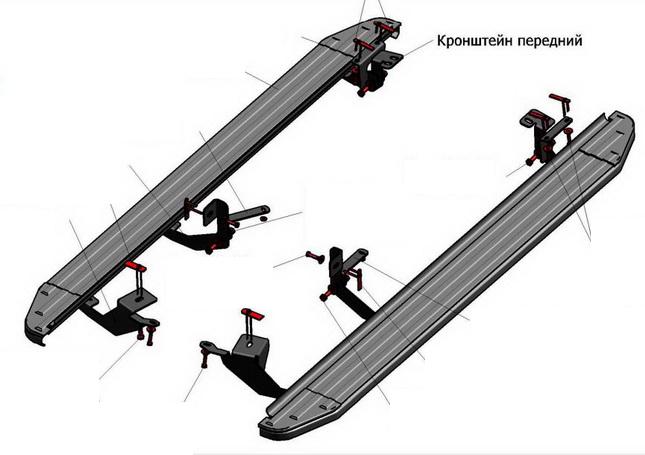 Кронштейн передний